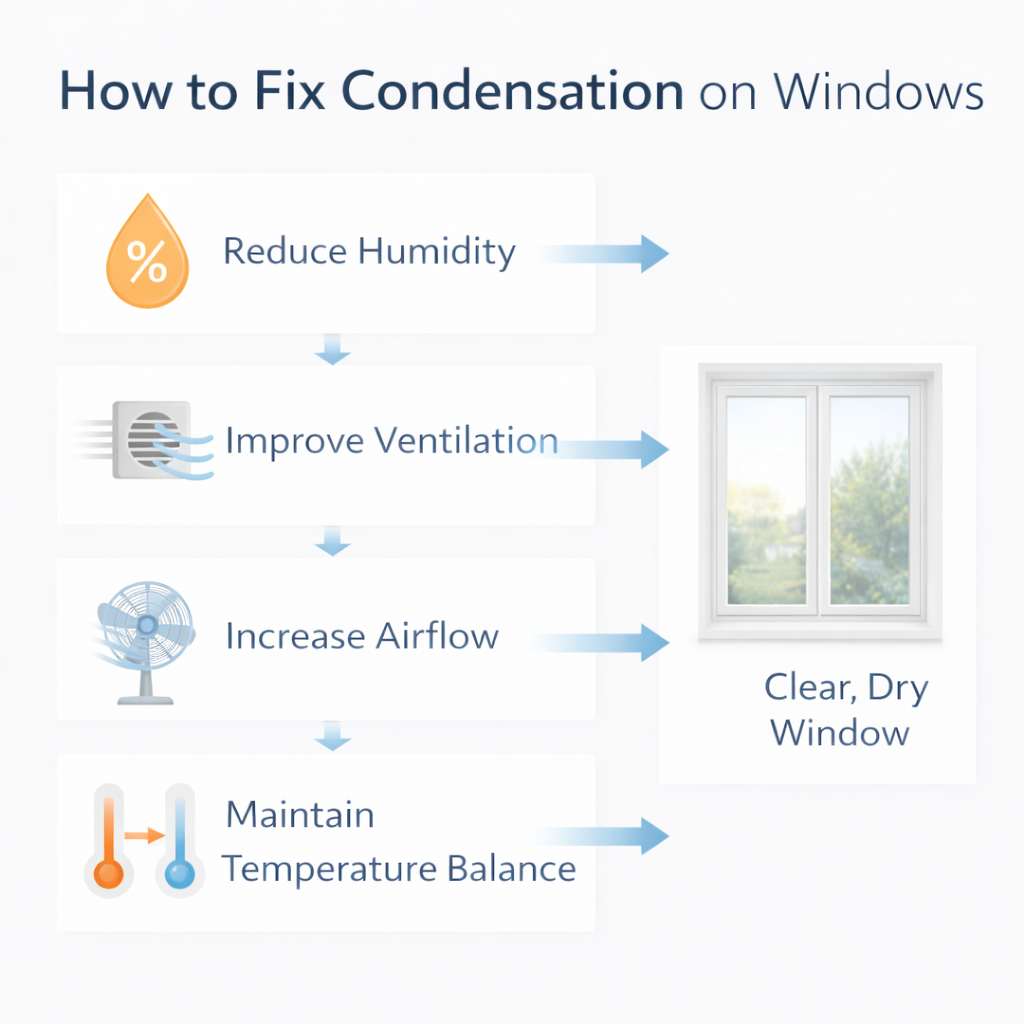 How to Fix Condensation on Windows

%

Reduce Humidity

Improve Ventilation

Increase Airflow

Maintain Temperature Balance

Clear, Dry Window